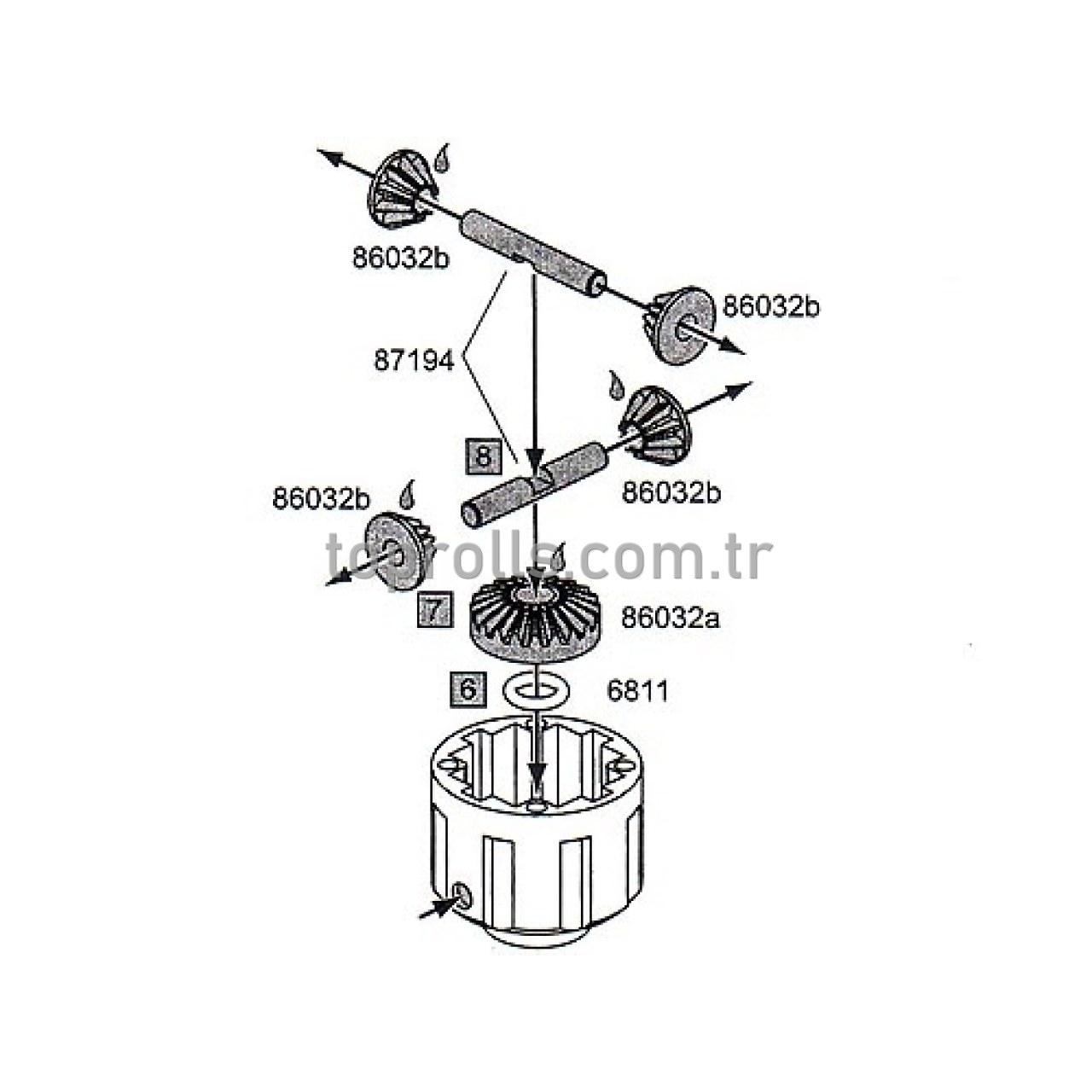 86032b

86032b

87194

8

86032b

86032b

toprolls.com.tr

7

86032a

6

6811